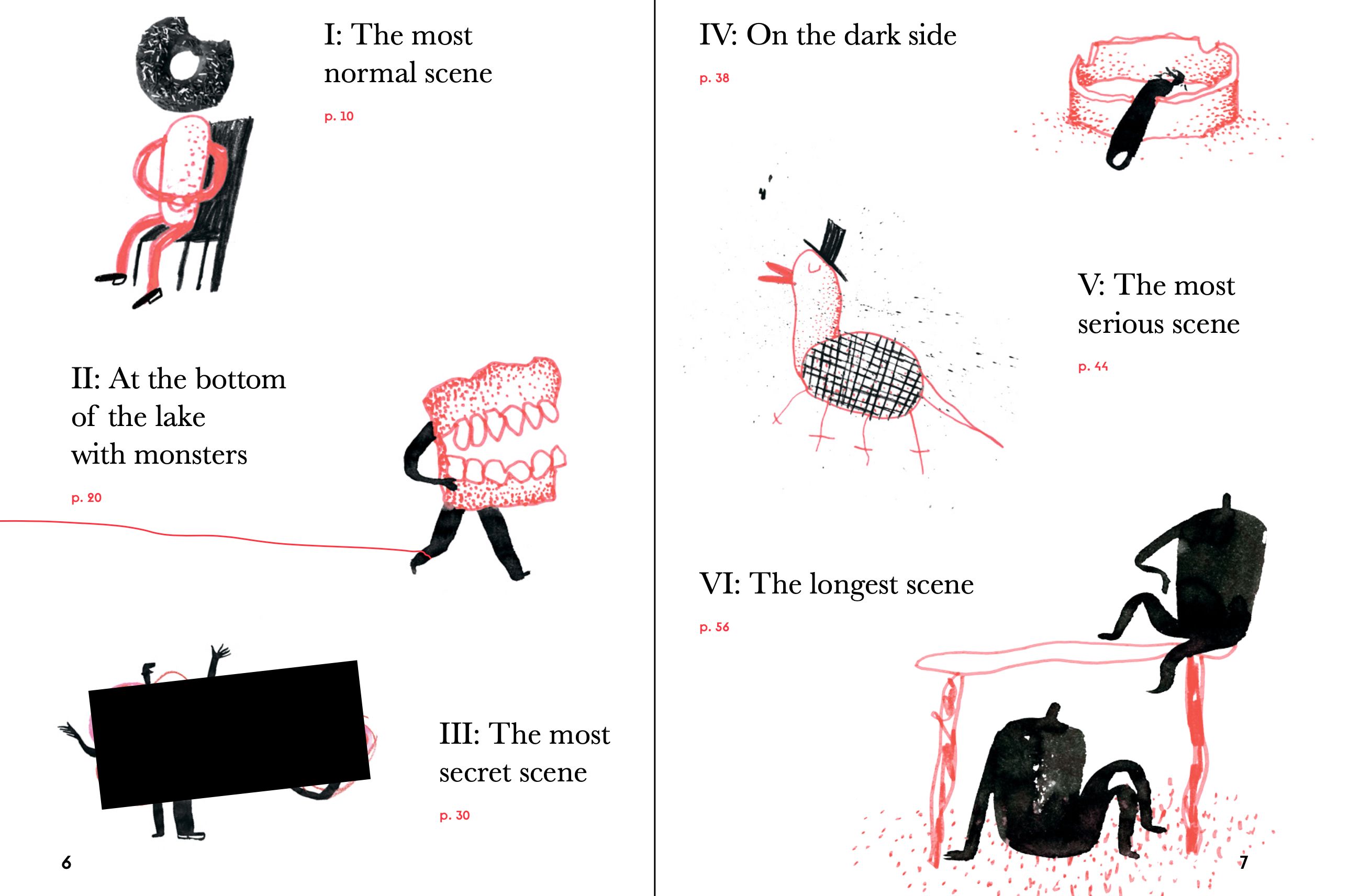 I: The most normal scene

p. 10

II: At the bottom of the lake with monsters

p. 20

III: The most secret scene

p. 30

6

IV: On the dark side

p. 38

V: The most serious scene

p. 44

VI: The longest scene

p. 56

7